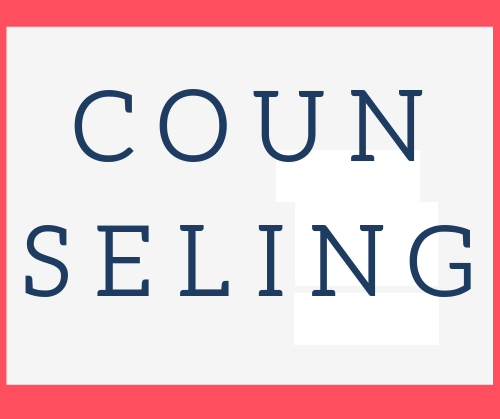 COUN
SELING